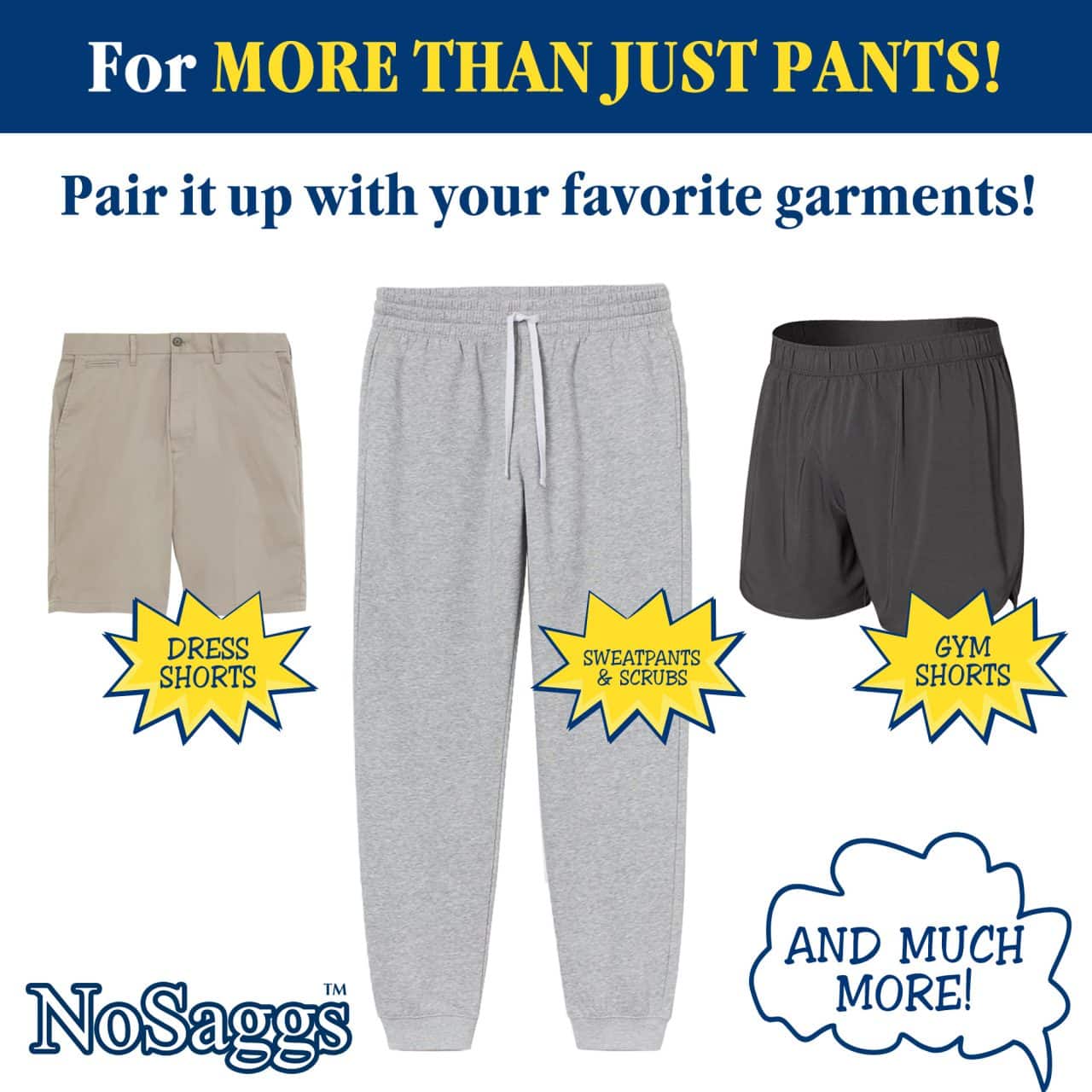 For MORE THAN JUST PANTS!

Pair it up with your favorite garments!

DRESS SHORTS

SWEATPANTS & SCRUBS

GYM SHORTS

AND MUCH MORE!

NoSaggs™