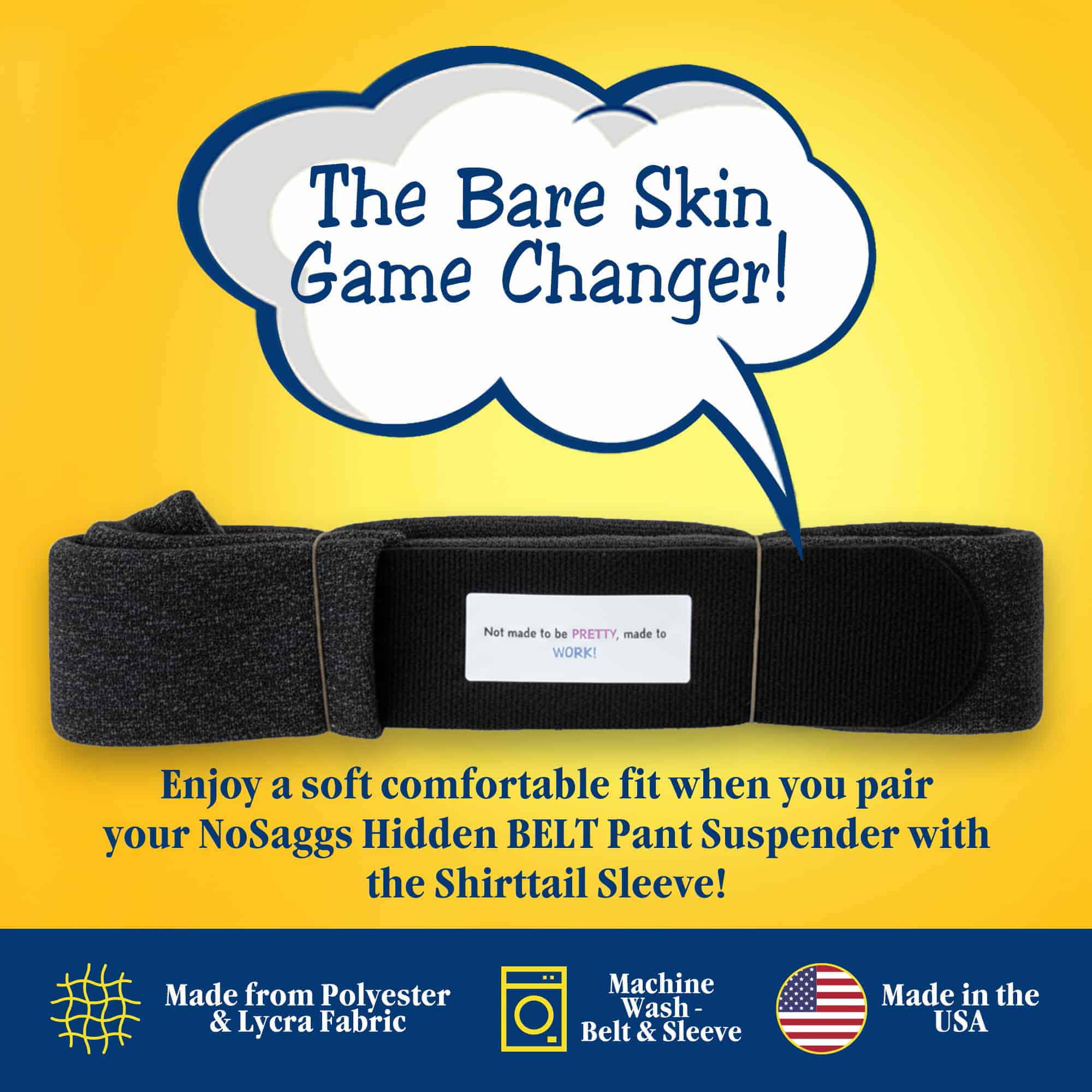 The Bare Skin Game Changer!

Not made to be PRETTY, made to WORK!

Enjoy a soft comfortable fit when you pair your NoSaggs Hidden BELT Pant Suspender with the Shirttail Sleeve!

Made from Polyester & Lycra Fabric

Machine Wash - Belt & Sleeve

Made in the USA